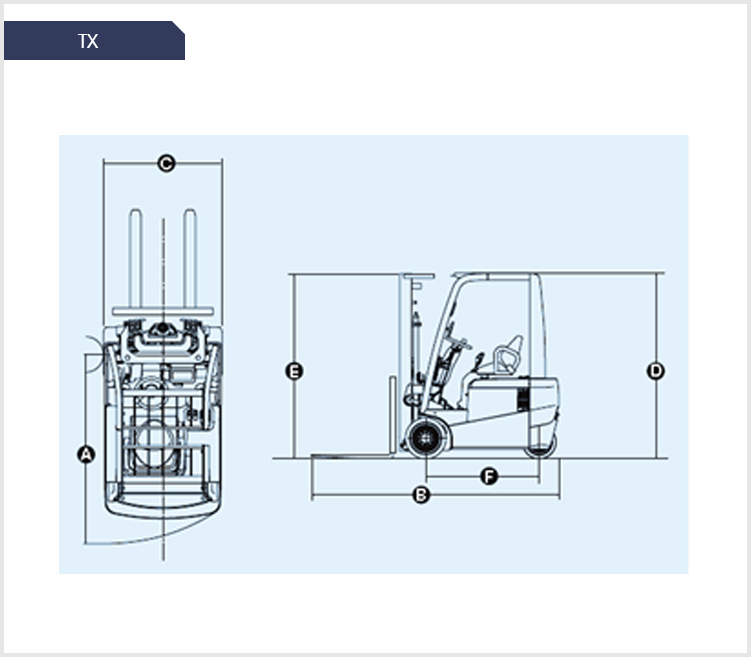 TX

C

A

E

D

F

B